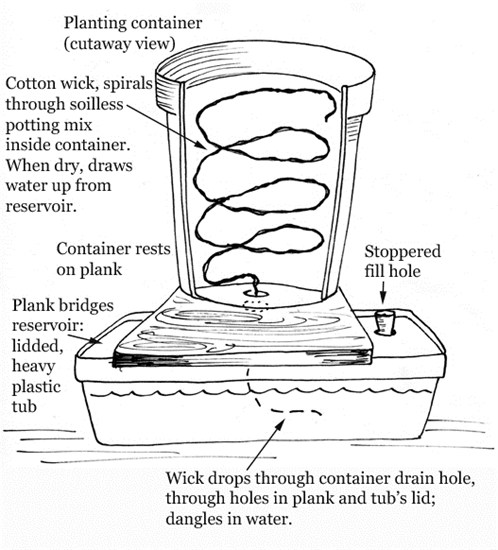 Planting container
(cutaway view)

Cotton wick, spirals through soilless potting mix inside container. When dry, draws water up from reservoir.

Container rests on plank

Stoppered fill hole

Plank bridges reservoir: lidded, heavy plastic tub

Wick drops through container drain hole, through holes in plank and tub's lid; dangles in water.